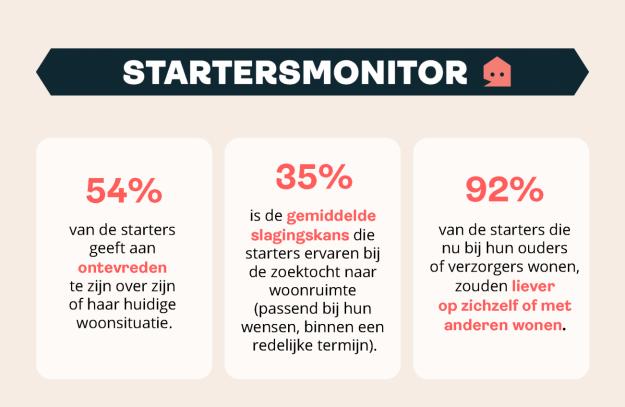 STARTERSMONITOR

54%

van de starters geeft aan ontevreden te zijn over zijn of haar huidige woonsituatie.

35%

is de gemiddelde slagingskans die starters ervaren bij de zoektocht naar woonruimte (passend bij hun wensen, binnen een redelijke termijn).

92%

van de starters die nu bij hun ouders of verzorgers wonen, zouden liever op zichzelf of met anderen wonen.