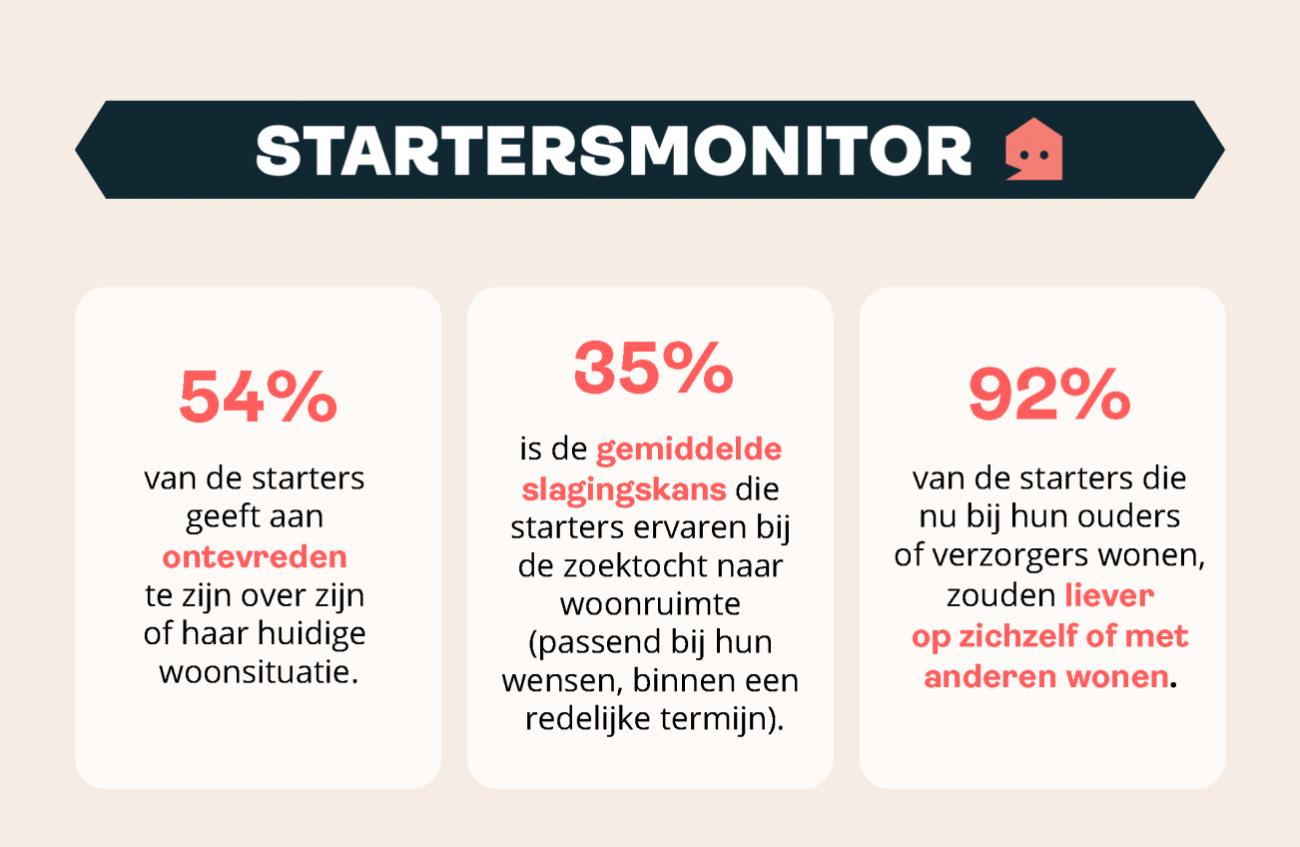 STARTERSMONITOR

54%

van de starters geeft aan ontevreden te zijn over zijn of haar huidige woonsituatie.

35%

is de gemiddelde slagingskans die starters ervaren bij de zoektocht naar woonruimte (passend bij hun wensen, binnen een redelijke termijn).

92%

van de starters die nu bij hun ouders of verzorgers wonen, zouden liever op zichzelf of met anderen wonen.